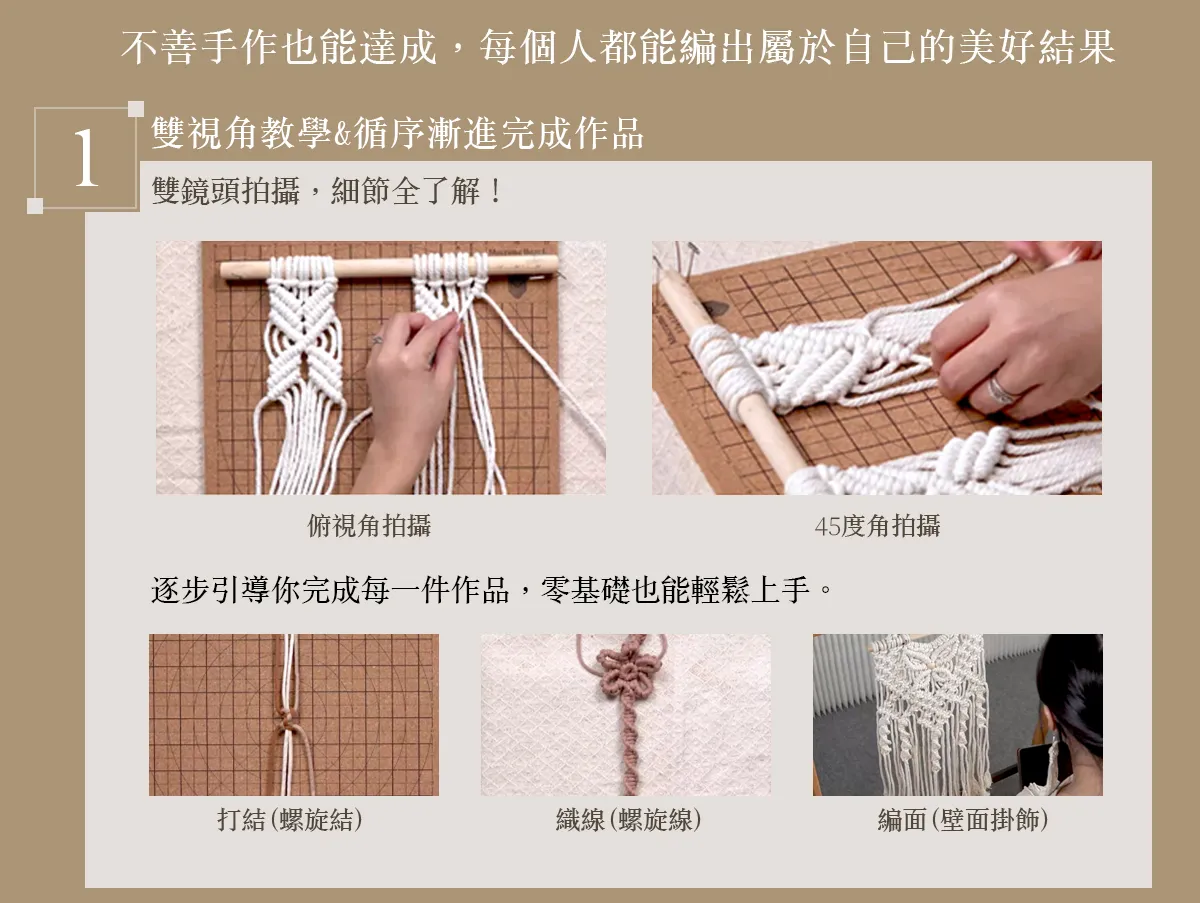 不善手作也能達成，每個人都能編出屬於自己的美好結果

1

雙視角教學&循序漸進完成作品

雙鏡頭拍攝，細節全了解！

俯視角拍攝

45度角拍攝

逐步引導你完成每一件作品，零基礎也能輕鬆上手。

打結(螺旋結)

織線(螺旋線)

編面(壁面掛飾)