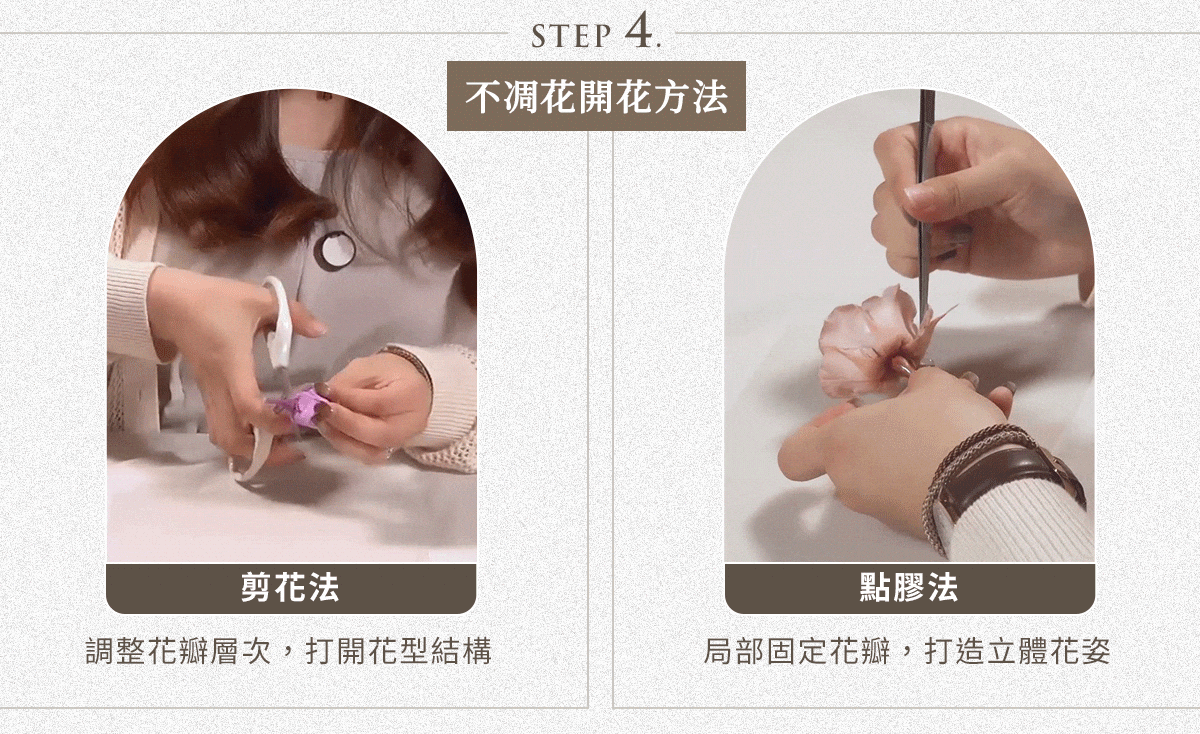 STEP 4.

不凋花開花方法

剪花法

調整花瓣層次，打開花型結構

點膠法

局部固定花瓣，打造立體花姿